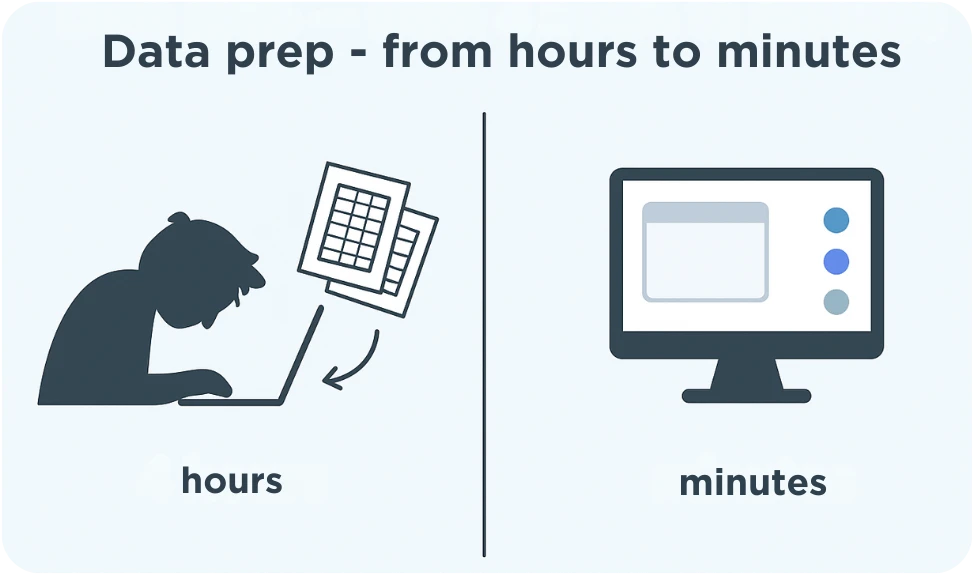 Data prep - from hours to minutes

hours

minutes